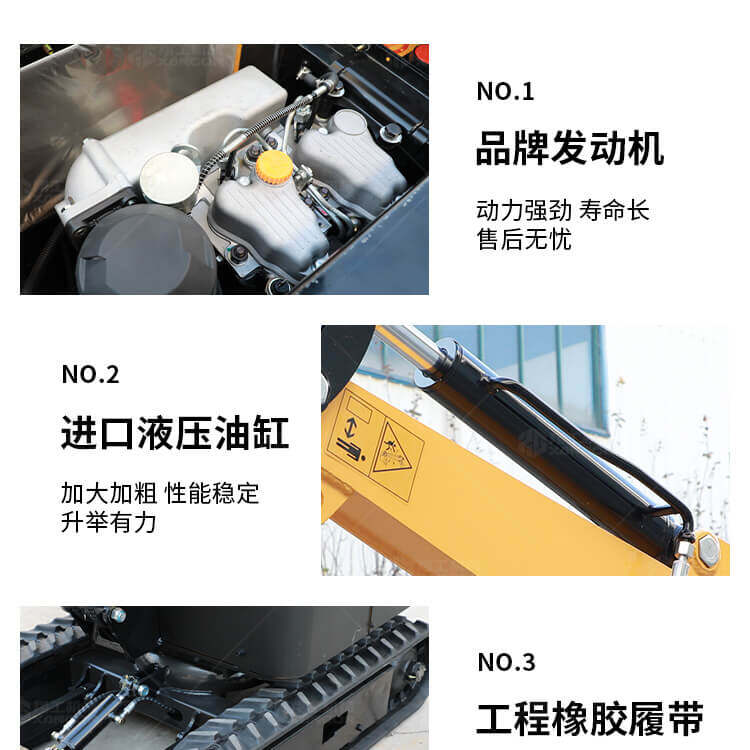 NO.1

品牌发动机

动力强劲 寿命长
售后无忧

NO.2

进口液压油缸

加大加粗 性能稳定
升举有力

NO.3

工程橡胶履带