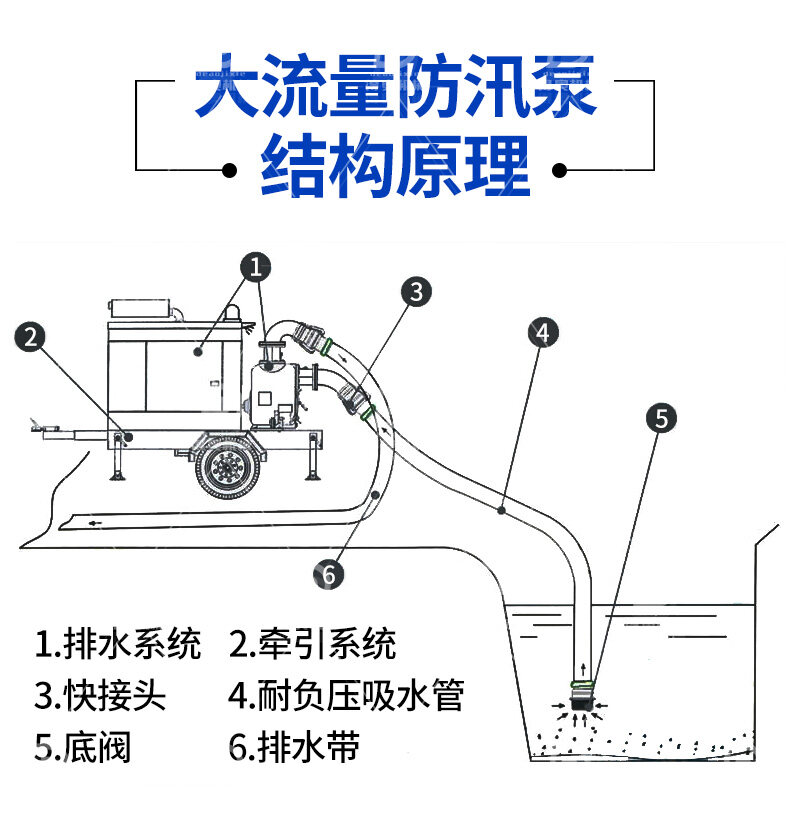 大流量防汛泵
结构原理

1
2
3
4
5
6

1.排水系统　2.牵引系统
3.快接头　4.耐负压吸水管
5.底阀　6.排水带